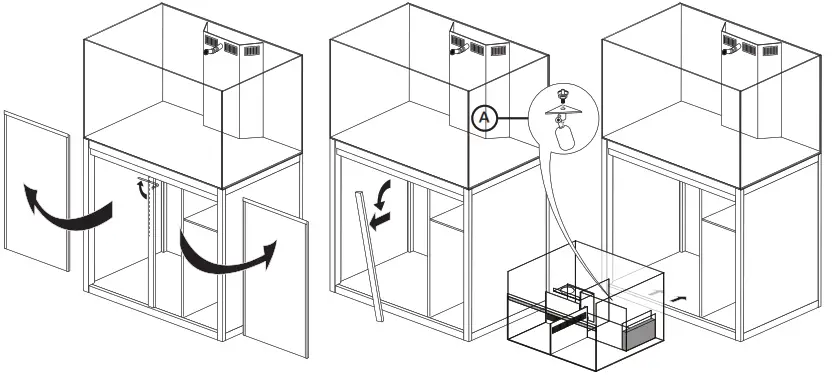 A