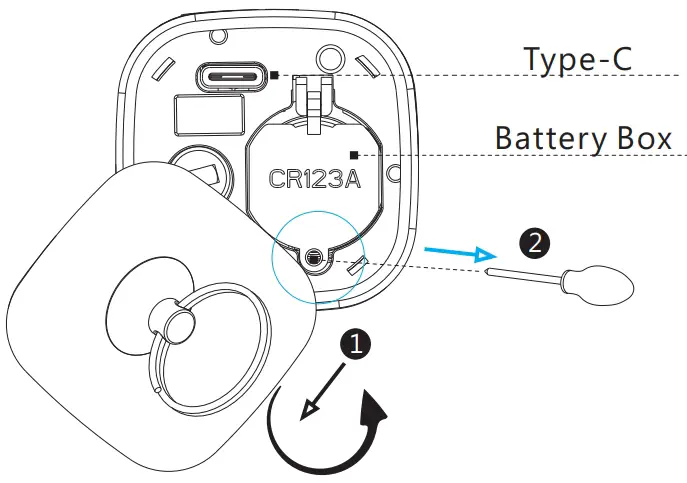 Type-C

Battery Box

CR123A

2

1