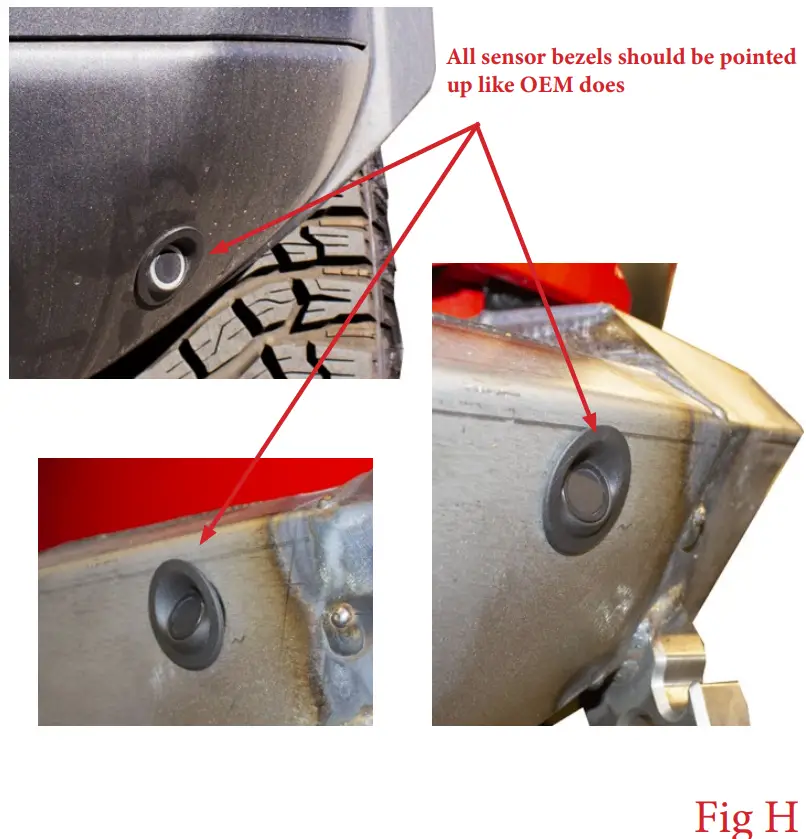 All sensor bezels should be pointed up like OEM does

Fig H