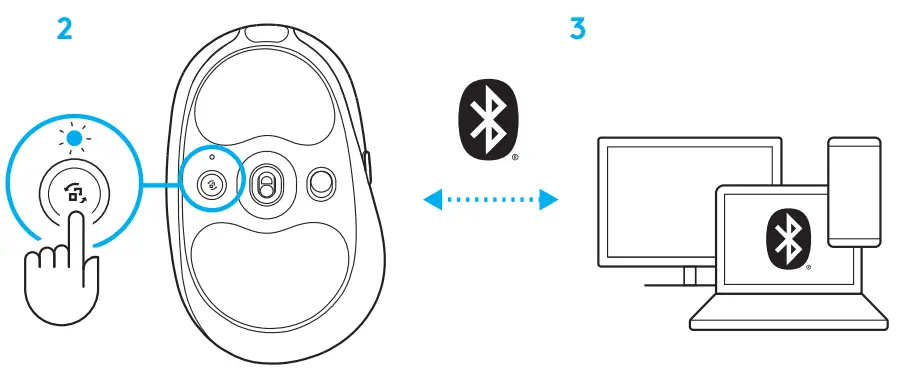 2

3