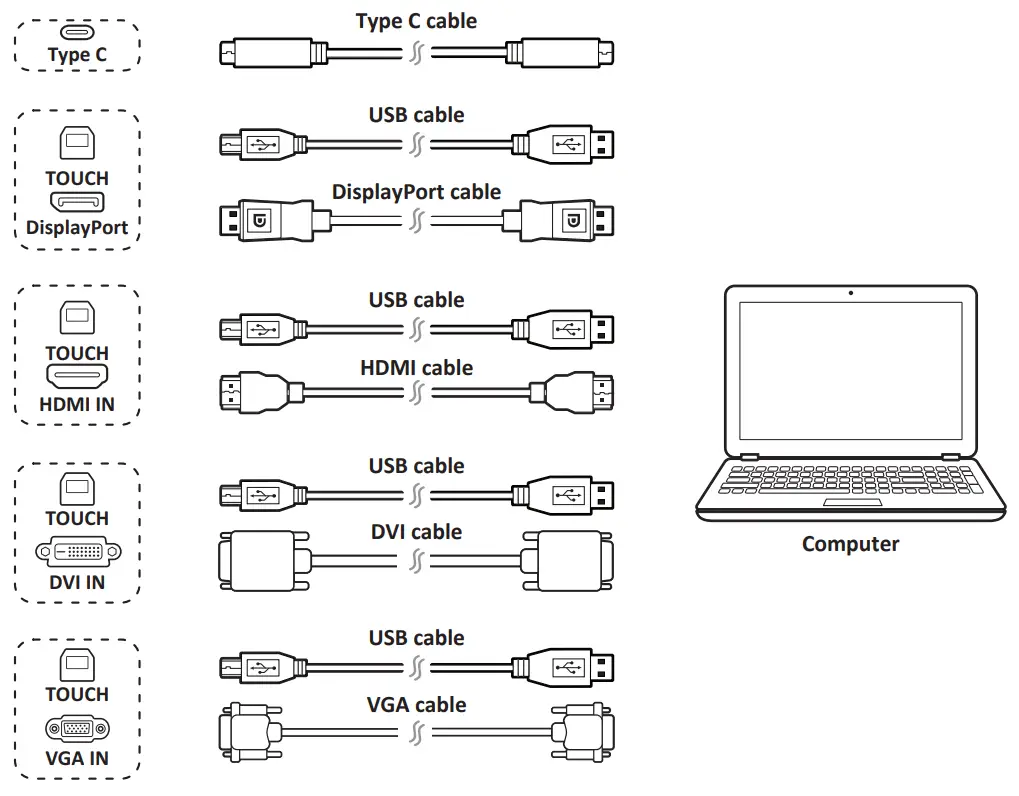 Type C
Type C cable

TOUCH
DisplayPort
USB cable
DisplayPort cable

TOUCH
HDMI IN
USB cable
HDMI cable

TOUCH
DVI IN
USB cable
DVI cable

TOUCH
VGA IN
USB cable
VGA cable

Computer