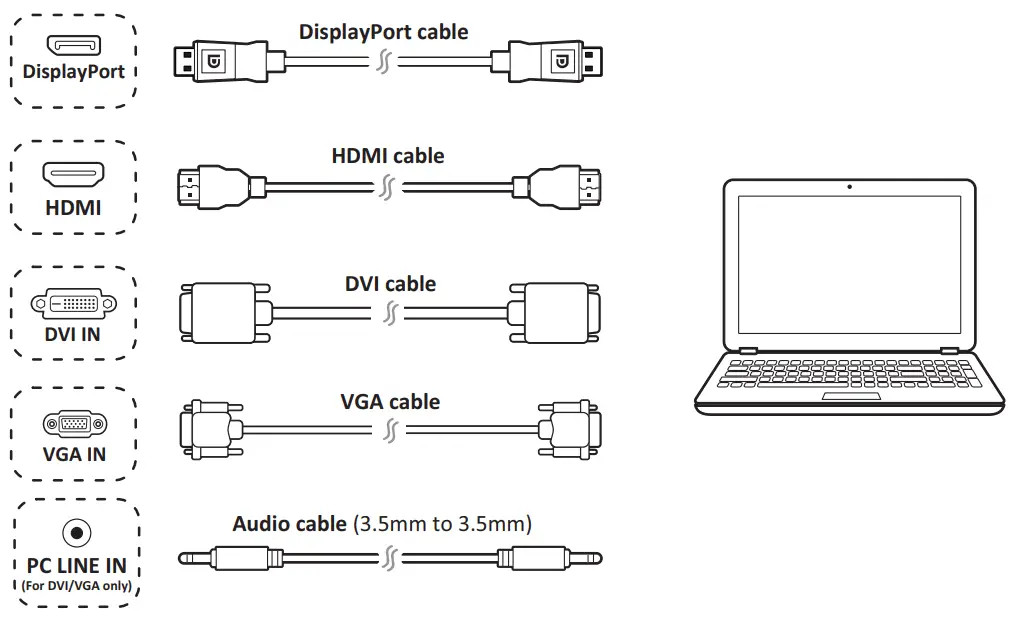 DisplayPort

DisplayPort cable

HDMI

HDMI cable

DVI IN

DVI cable

VGA IN

VGA cable

PC LINE IN
(For DVI/VGA only)

Audio cable (3.5mm to 3.5mm)