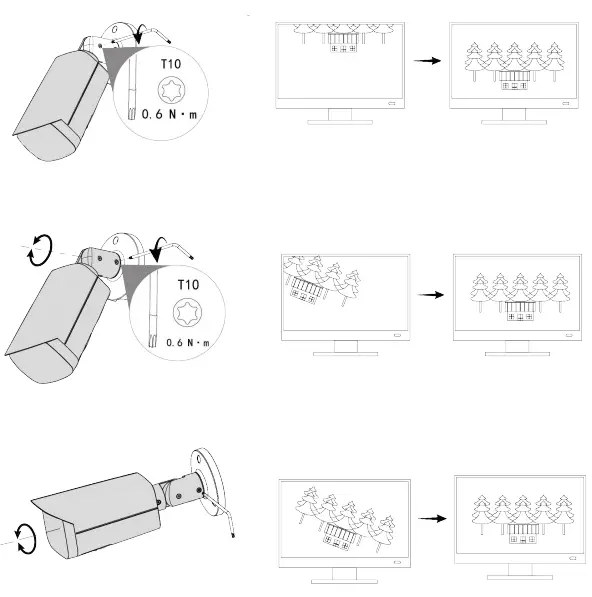 T10
0.6 N·m

T10
0.6 N·m