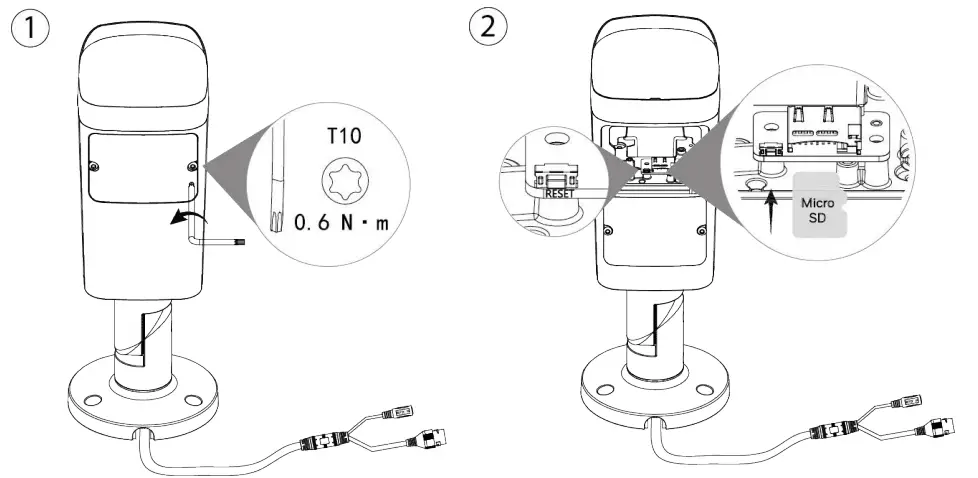 ①

T10

0.6 N·m

②

RESET

Micro SD