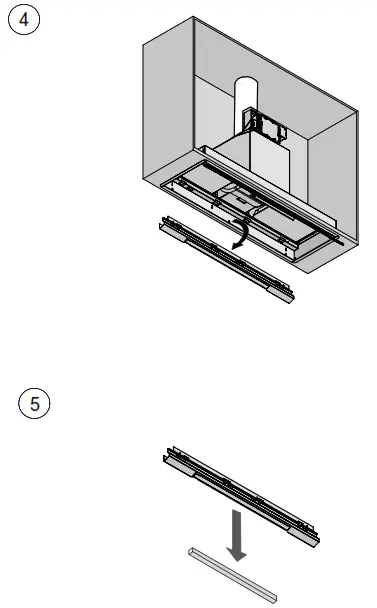 4

5