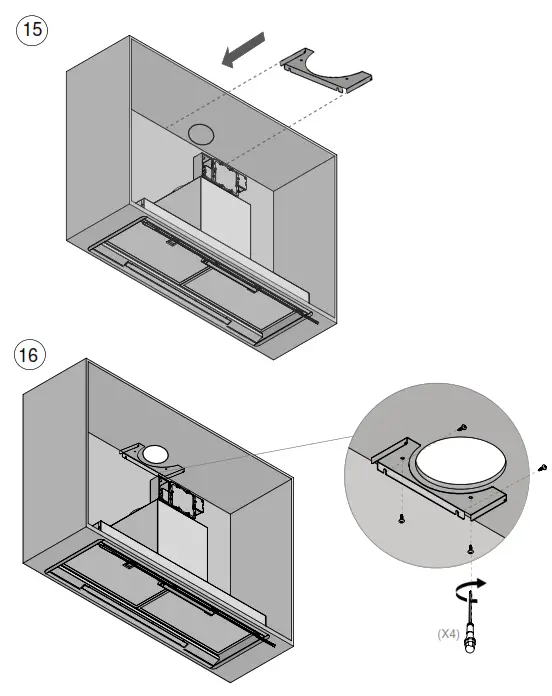 15

16

(X4)