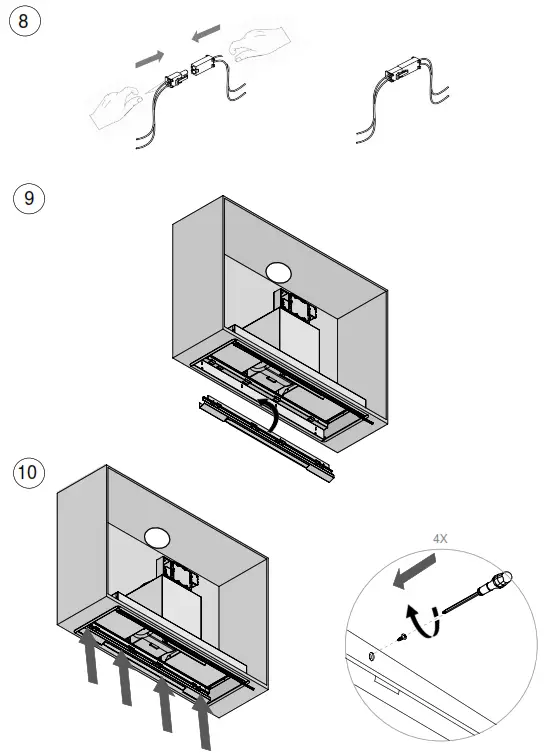 8

9

10

4X