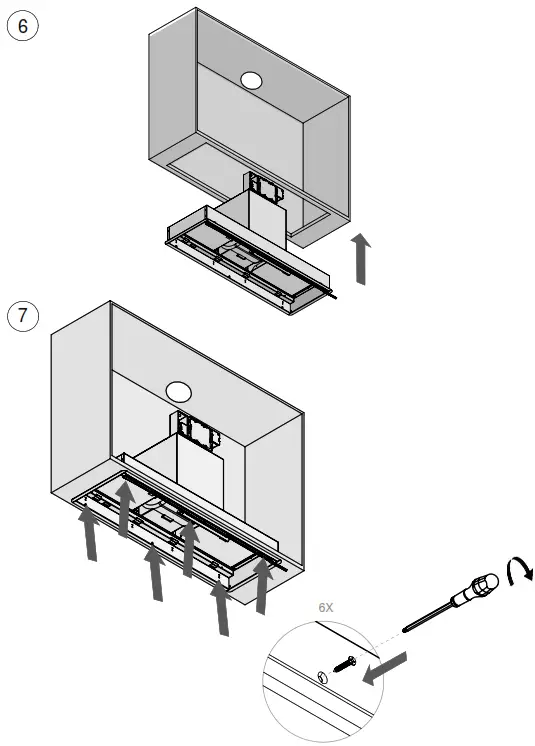 6

7

6X