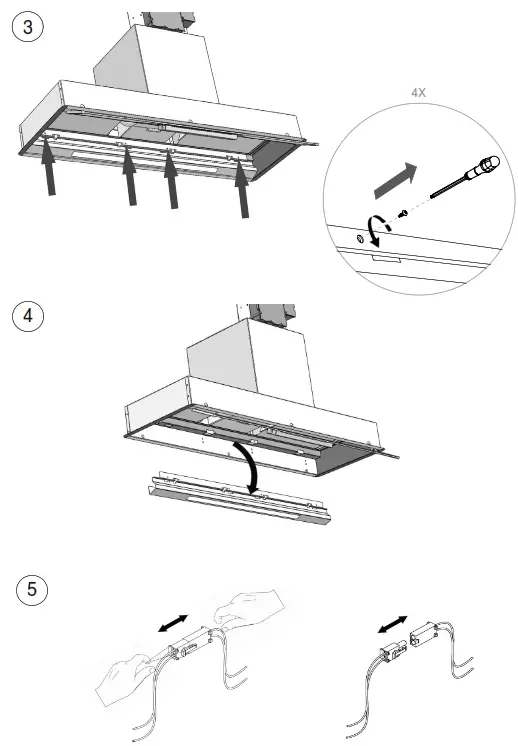 3

4X

4

5