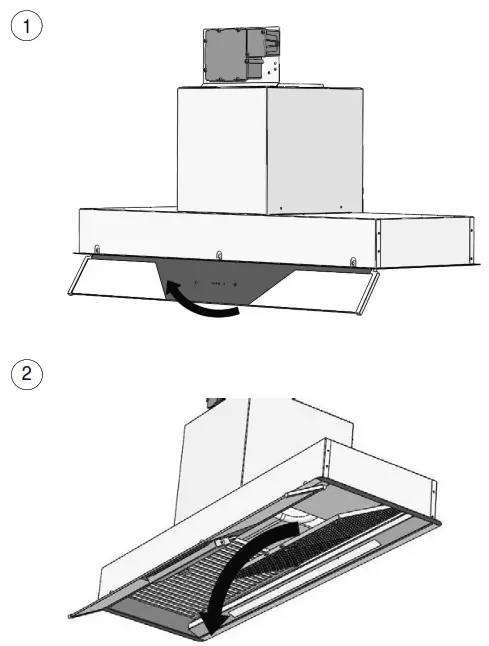 1

2