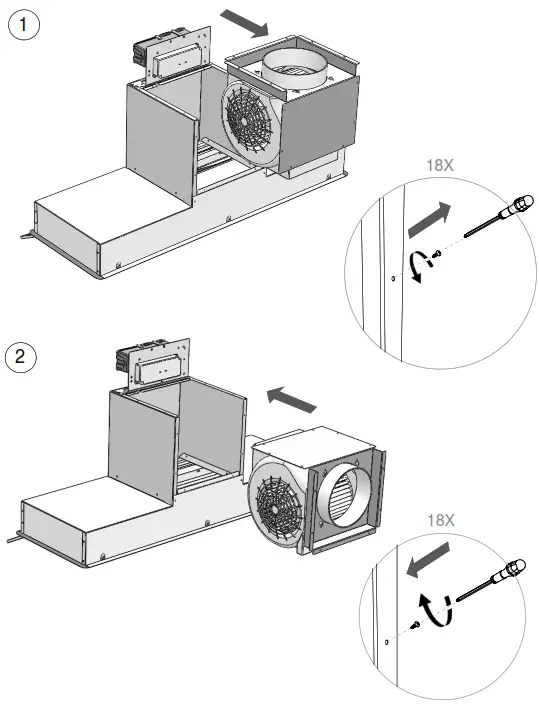 1

18X

2

18X