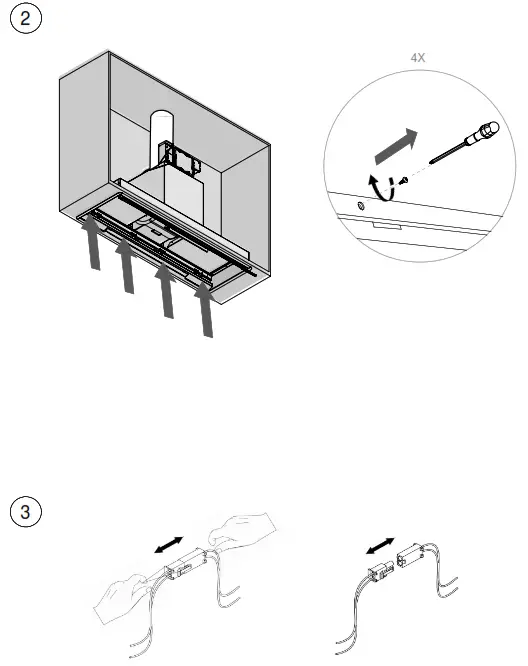 2

4X

3