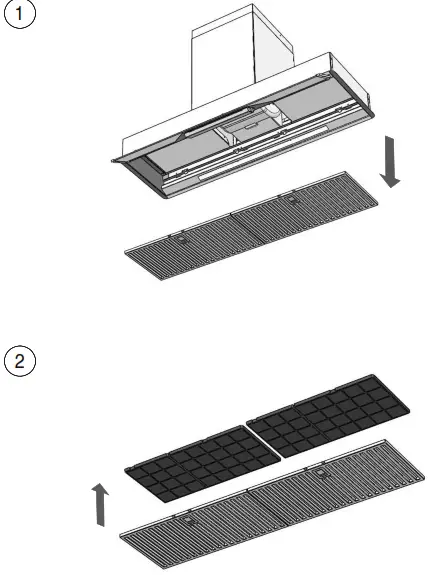 1

2