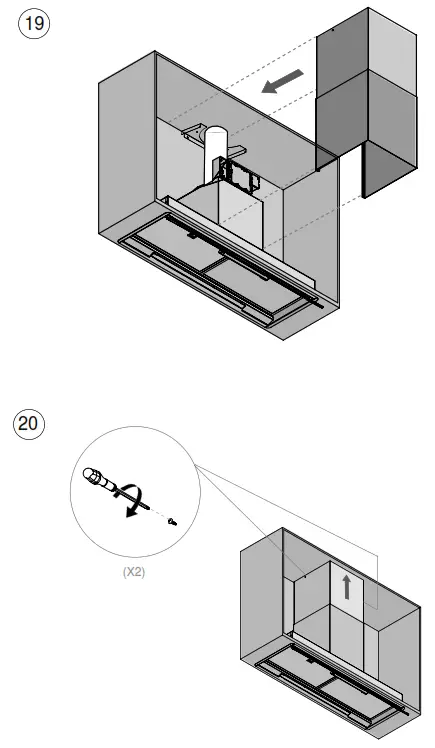 19

20

(X2)