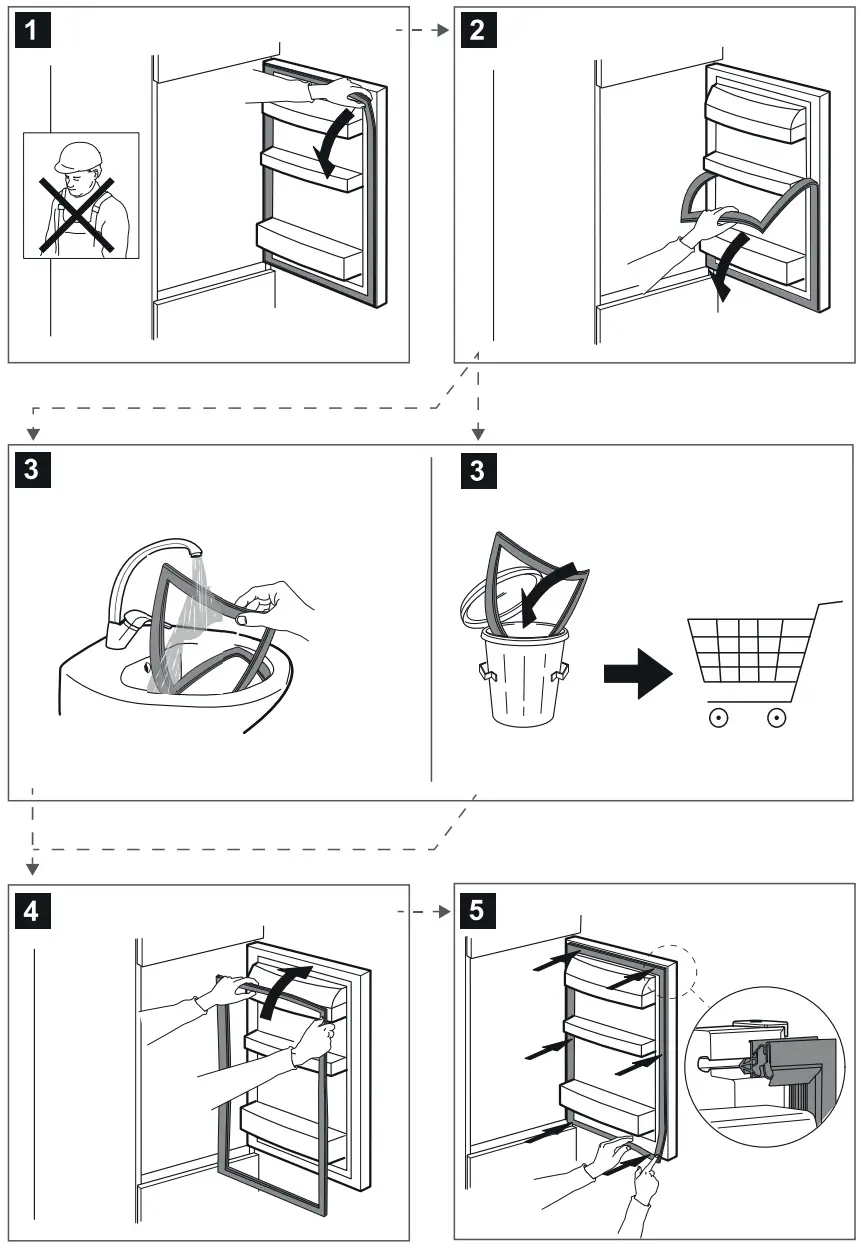 1

2

3

3

4

5