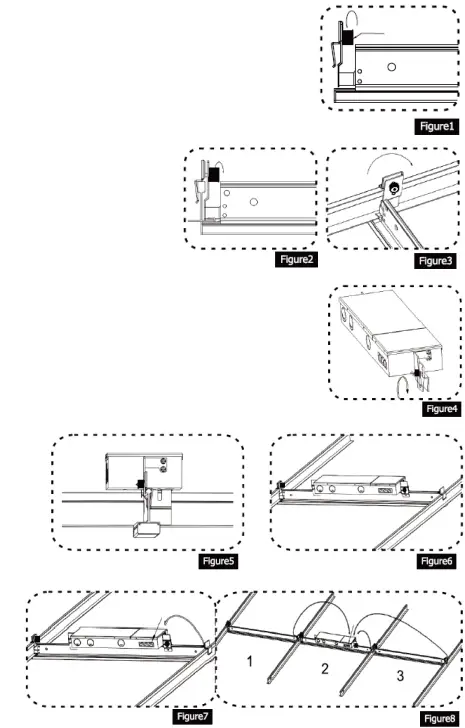 Figure1

Figure2

Figure3

Figure4

Figure5

Figure6

Figure7

1

2

3

Figure8