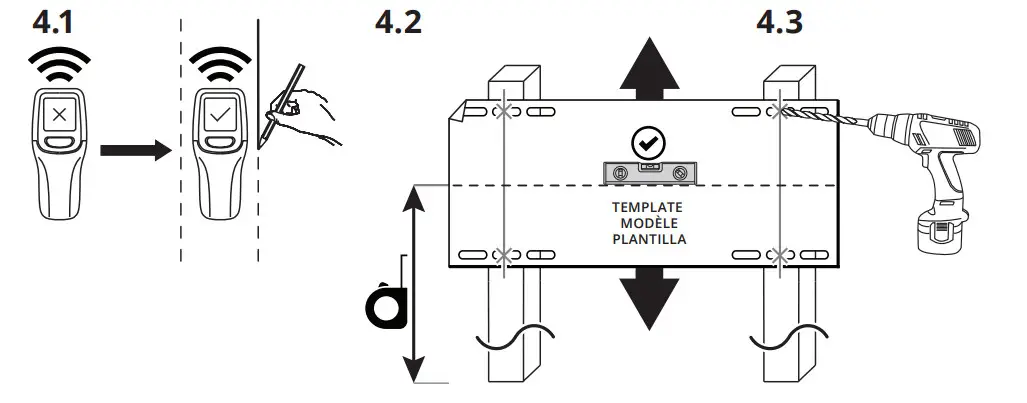 4.1

4.2

4.3

TEMPLATE
MODÈLE
PLANTILLA