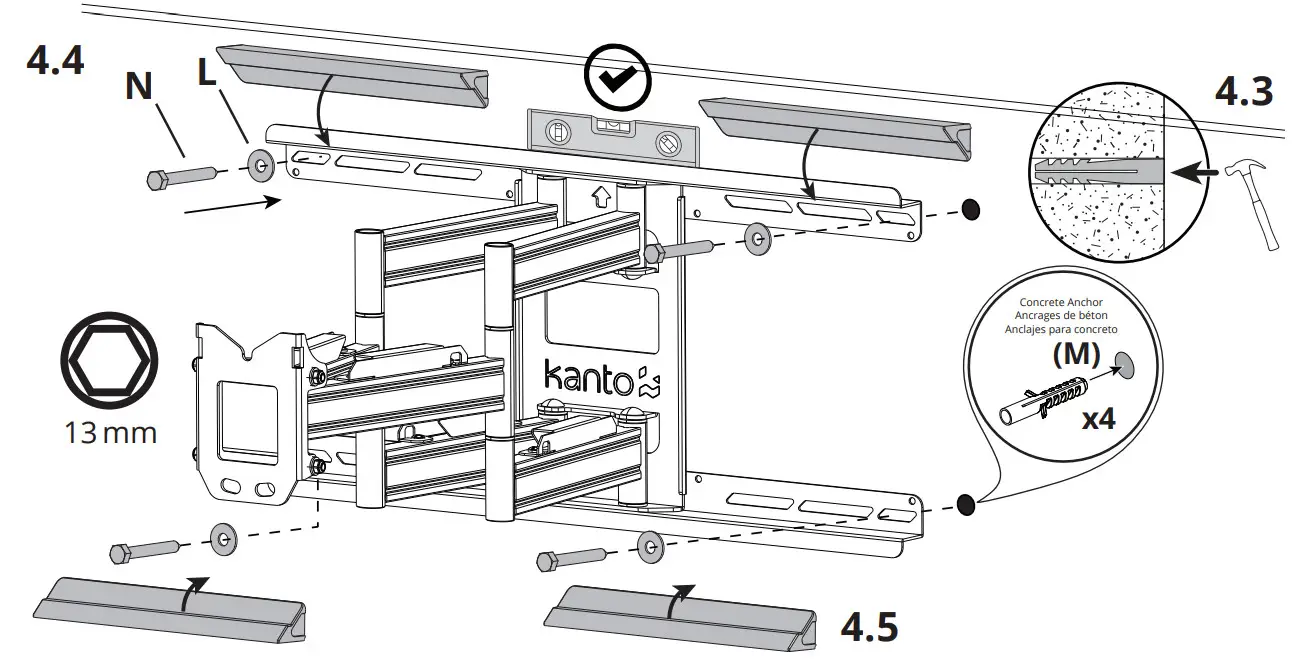 4.4

N

L

4.3

13 mm

kanto

Concrete Anchor
Ancrages de béton
Anclajes para concreto

(M)

x4

4.5