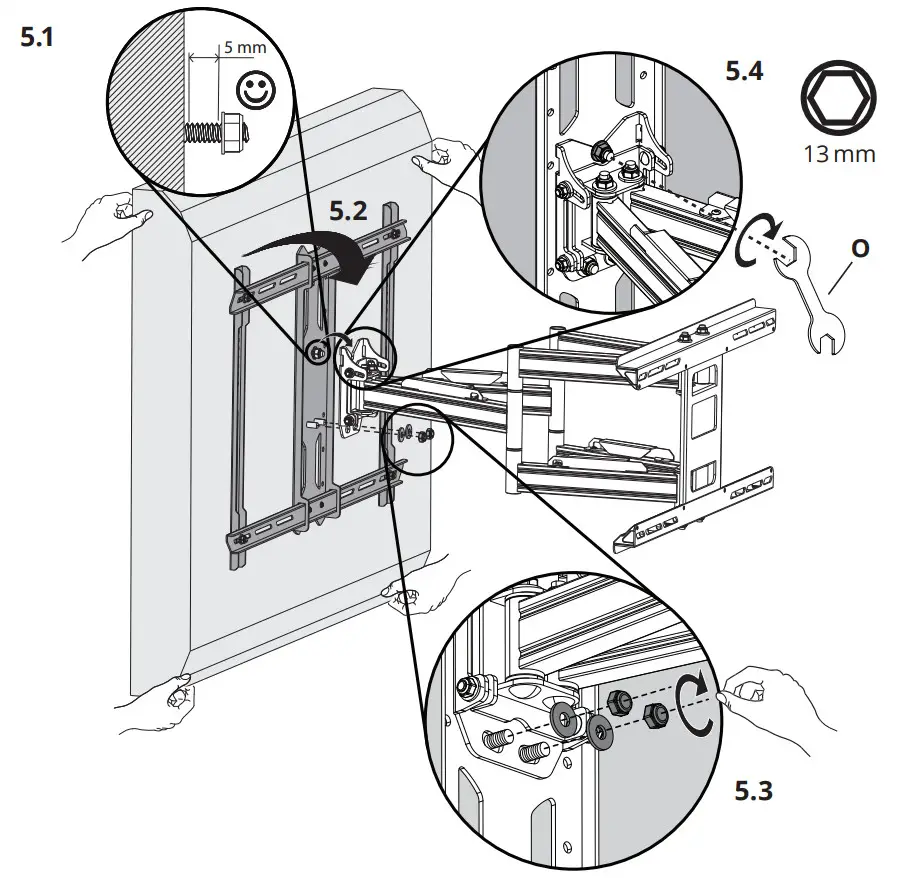 5.1

5 mm

5.2

5.4

13 mm

O

5.3