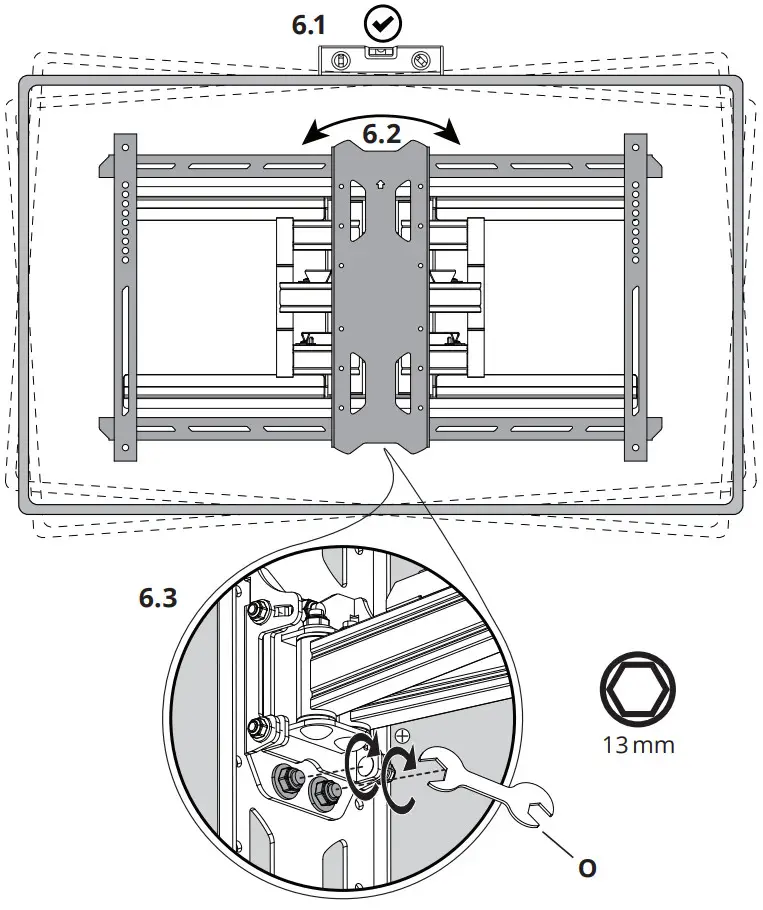 6.1

6.2

6.3

13 mm

O