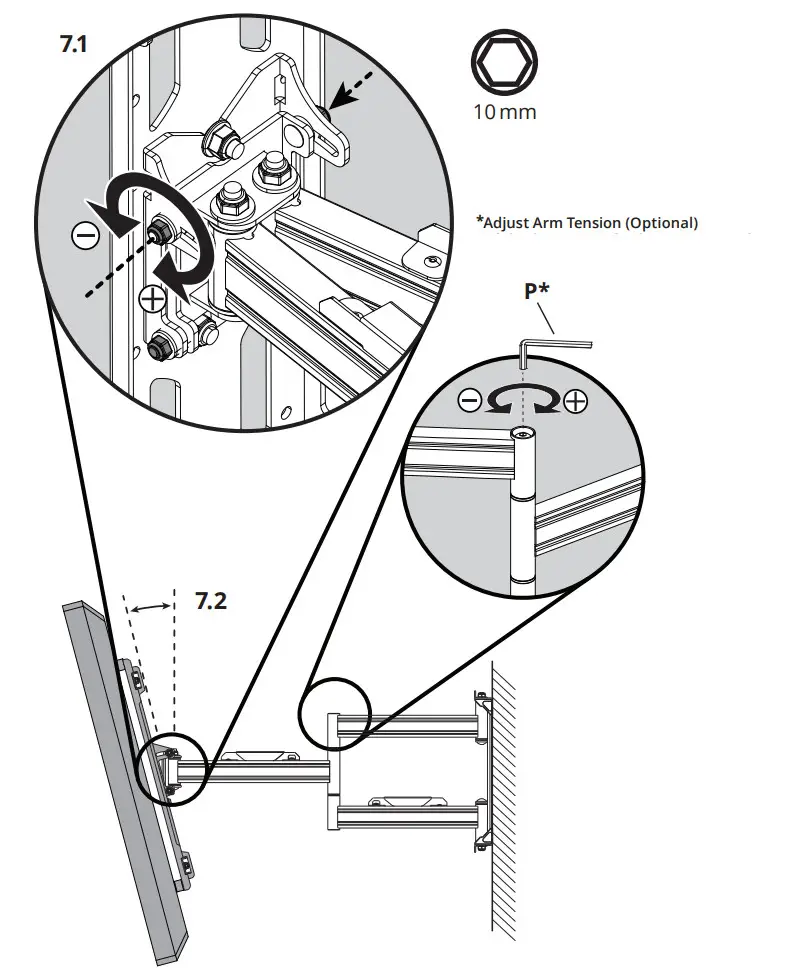 7.1

10 mm

*Adjust Arm Tension (Optional)

P*

7.2