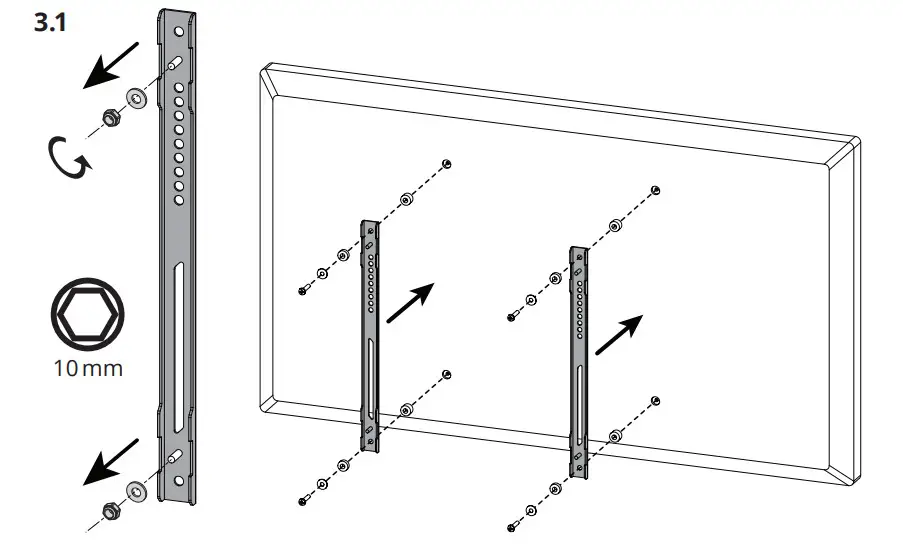 3.1

10 mm