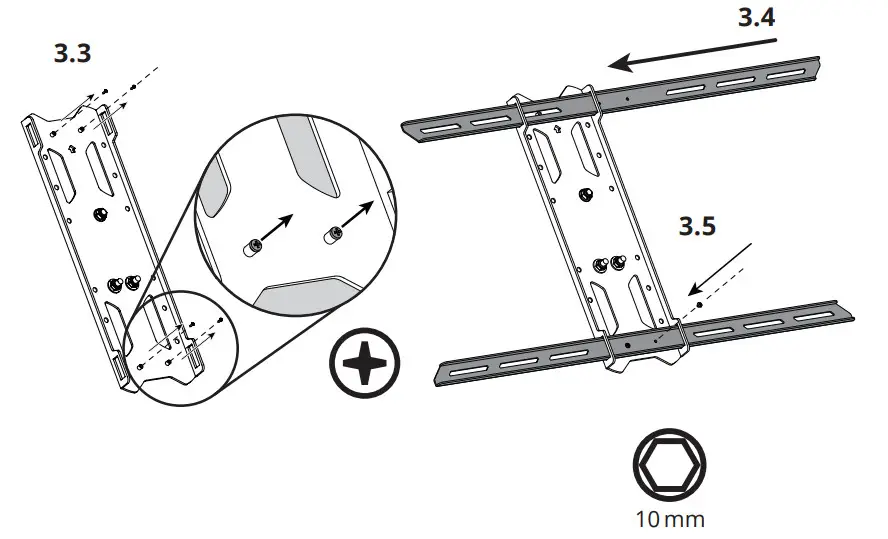 3.3

3.4

3.5

10 mm