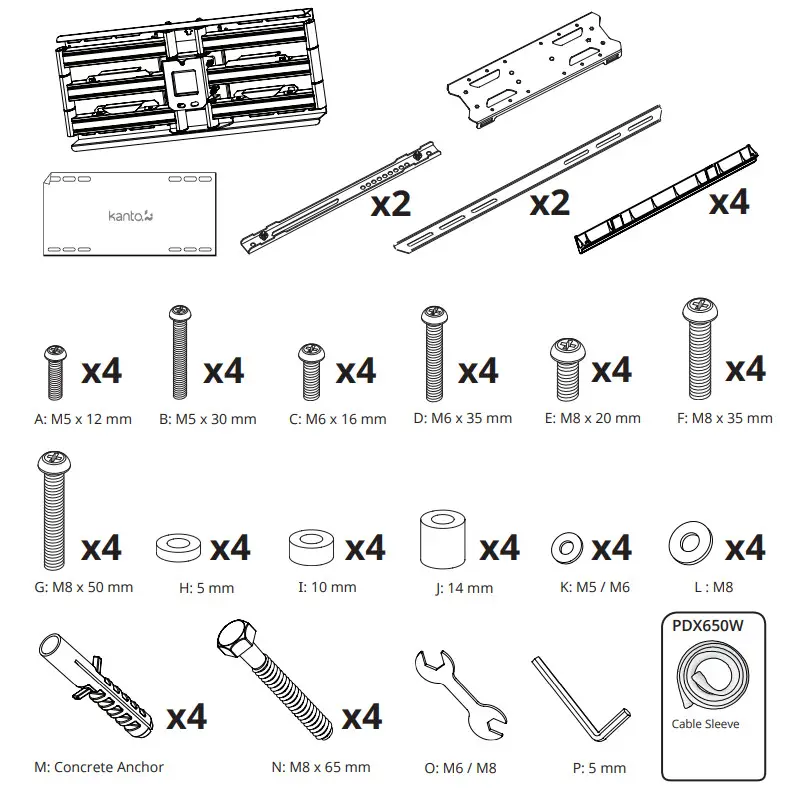 kanto

x2

x2

x4

x4
A: M5 x 12 mm

x4
B: M5 x 30 mm

x4
C: M6 x 16 mm

x4
D: M6 x 35 mm

x4
E: M8 x 20 mm

x4
F: M8 x 35 mm

x4
G: M8 x 50 mm

x4
H: 5 mm

x4
I: 10 mm

x4
J: 14 mm

x4
K: M5 / M6

x4
L : M8

x4
M: Concrete Anchor

x4
N: M8 x 65 mm

O: M6 / M8

P: 5 mm

PDX650W
Cable Sleeve