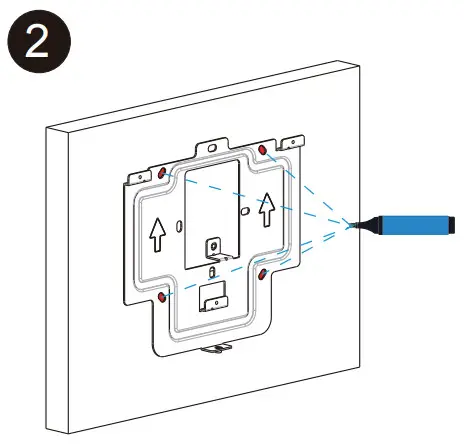 2