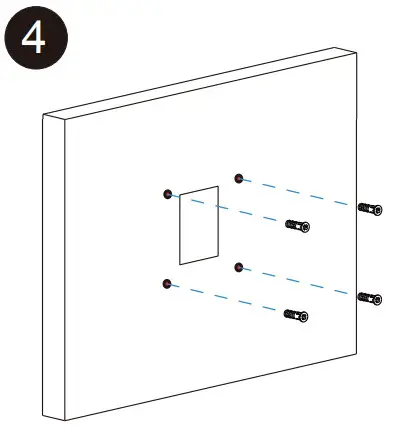 4