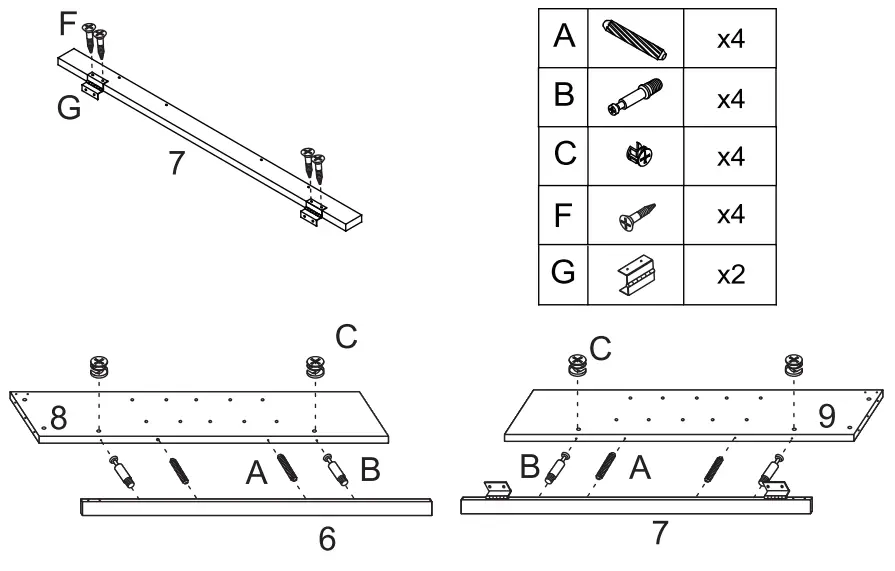 F

G

7

| A |  | x4 |
|---|---|---|
| B |  | x4 |
| C |  | x4 |
| F |  | x4 |
| G |  | x2 |

C

8

A

B

6

C

9

B

A

7