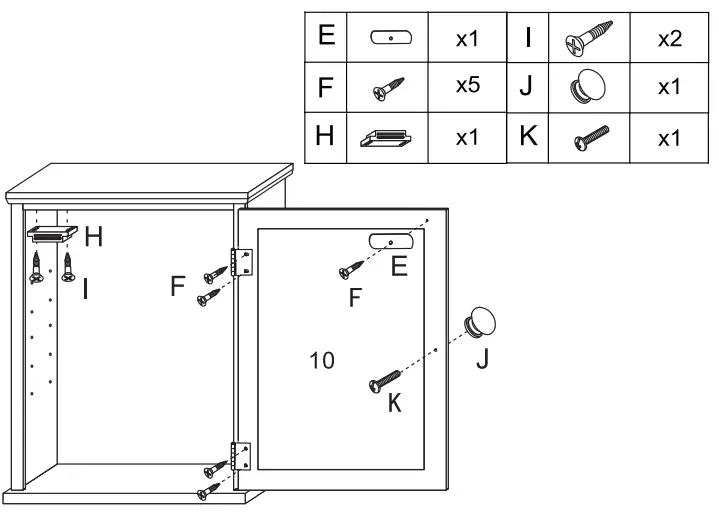 | E |  | x1 | I |  | x2 |
|---|---|---|---|---|---|
| F |  | x5 | J |  | x1 |
| H |  | x1 | K |  | x1 |

H
I
F
E
F
10
J
K