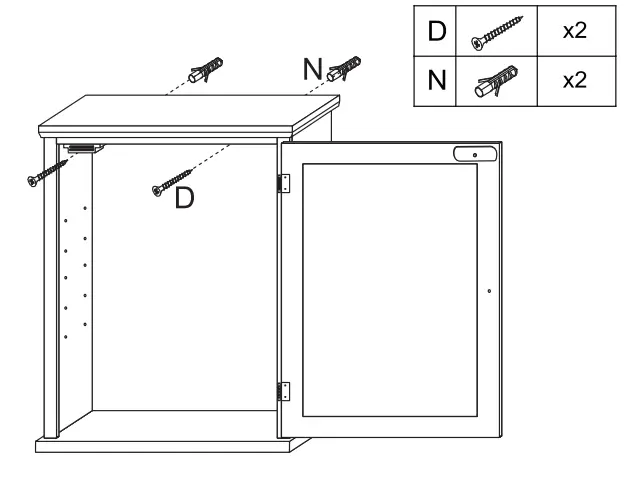 | D | | x2 |
|---|---|---|
| N | | x2 |

N

D