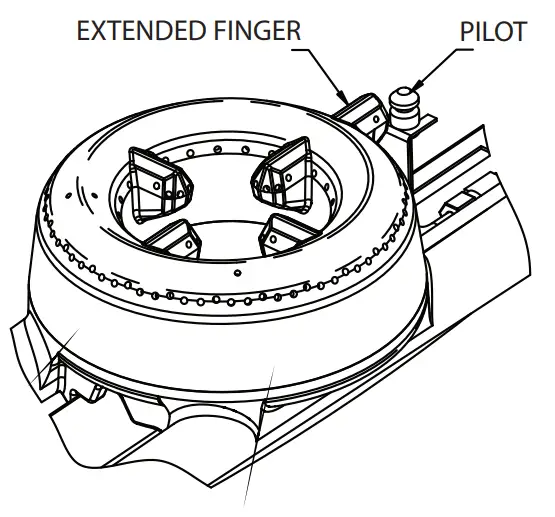 EXTENDED FINGER
PILOT