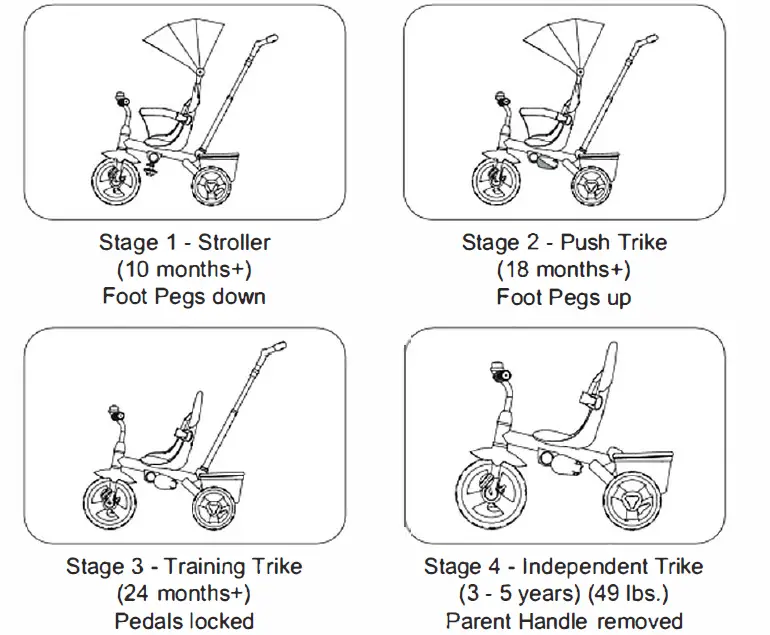 Stage 1 - Stroller
(10 months+)
Foot Pegs down

Stage 2 - Push Trike
(18 months+)
Foot Pegs up

Stage 3 - Training Trike
(24 months+)
Pedals locked

Stage 4 - Independent Trike
(3 - 5 years) (49 lbs.)
Parent Handle removed