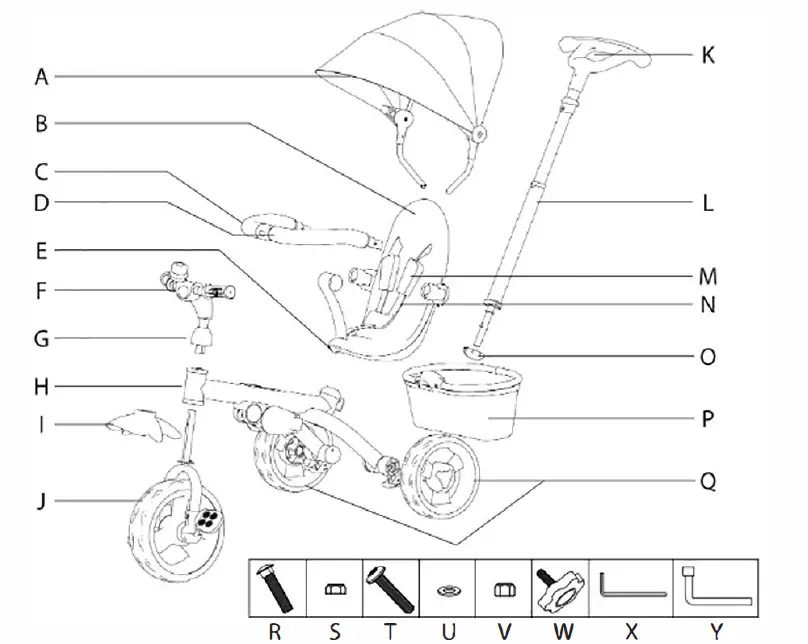 A
B
C
D
E
F
G
H
I
J
K
L
M
N
O
P
Q
R S T U V W X Y