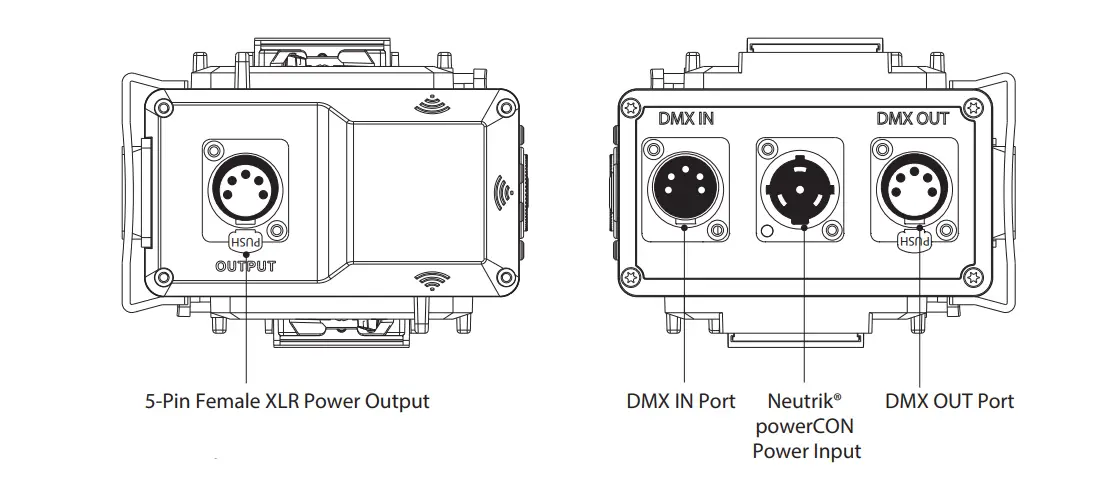 PUSH
OUTPUT

5-Pin Female XLR Power Output

DMX IN
DMX OUT
PUSH

DMX IN Port
Neutrik® powerCON Power Input
DMX OUT Port