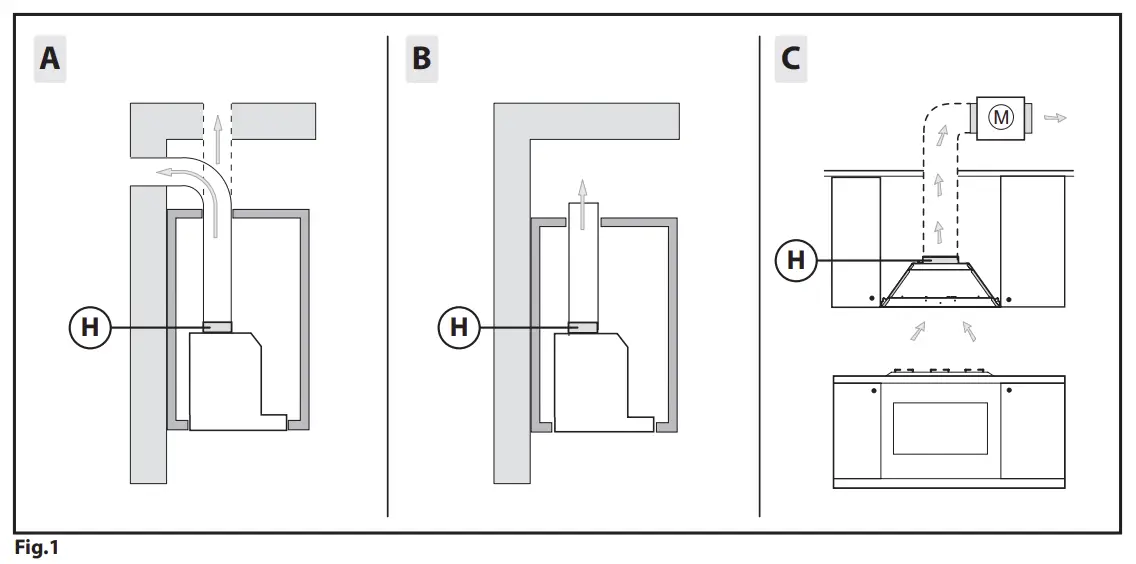 A

H

B

H

C

M

H

Fig.1