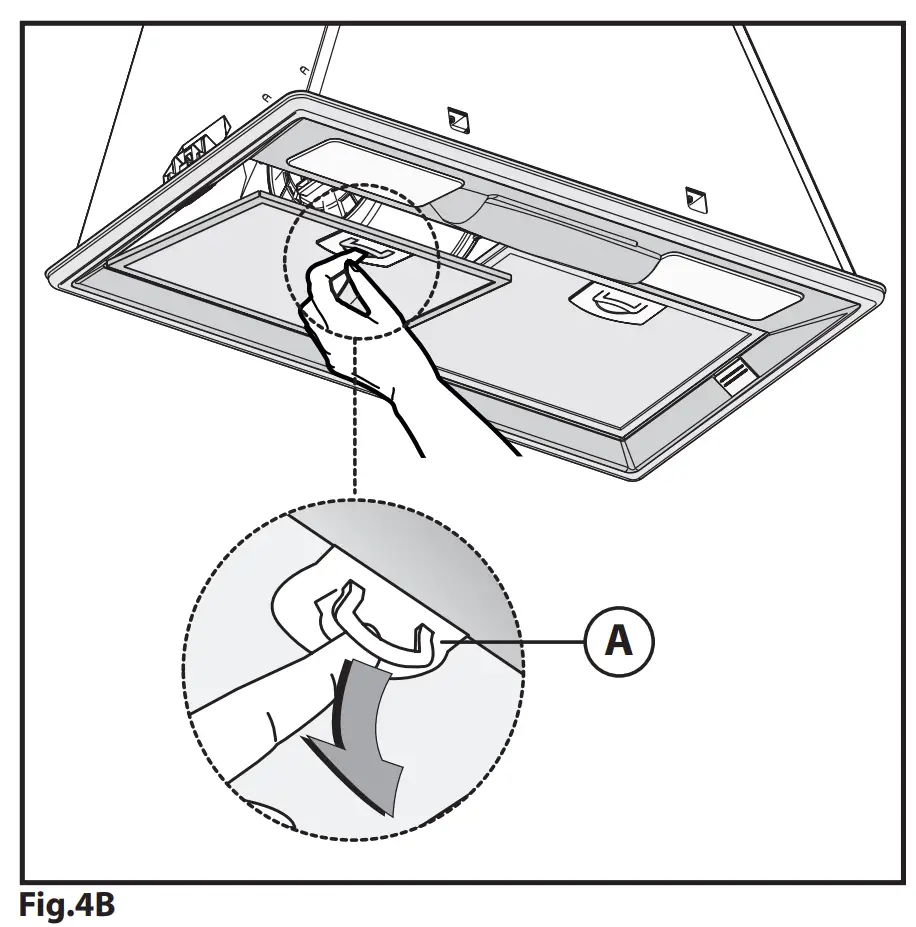 A

Fig.4B