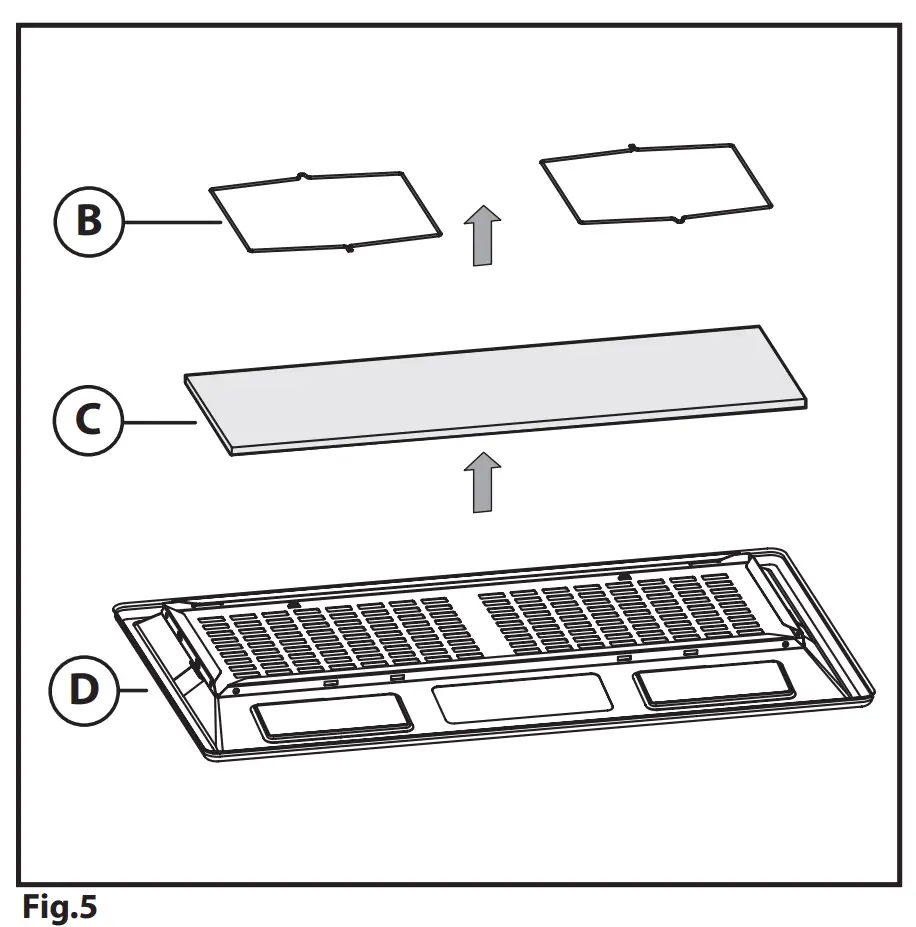 B
C
D
Fig.5