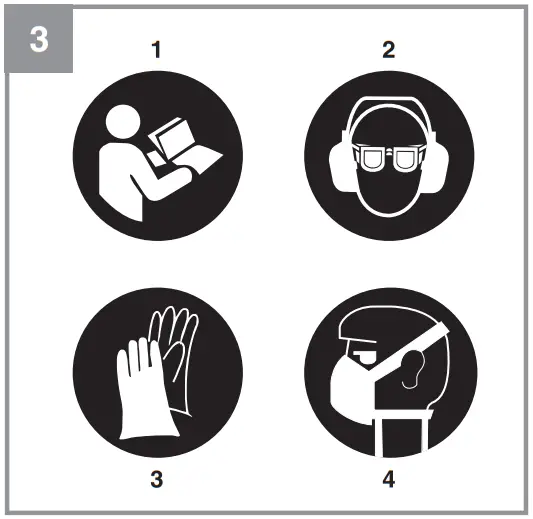 3

1

2

3

4