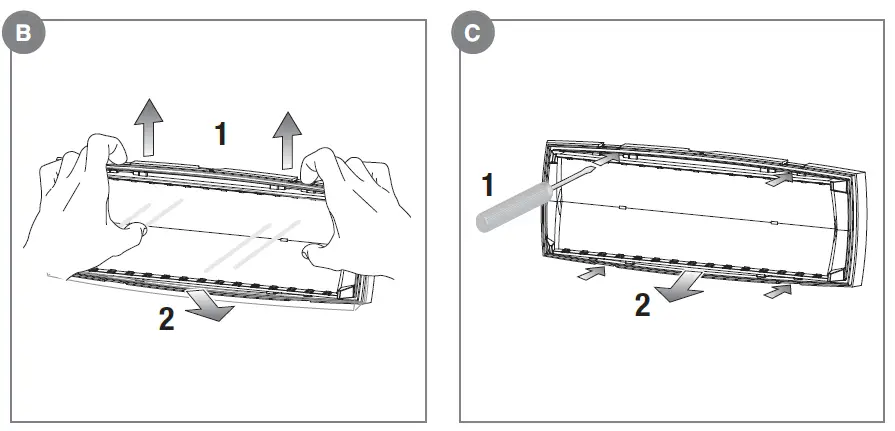 B

1

2

C

1

2