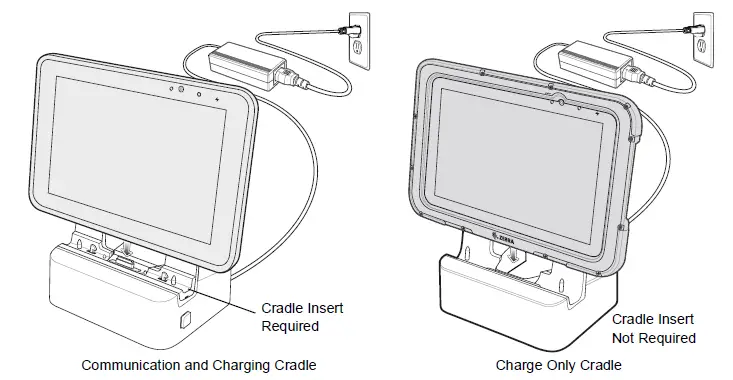 Cradle Insert Required

Communication and Charging Cradle

ZEBRA

Cradle Insert Not Required

Charge Only Cradle