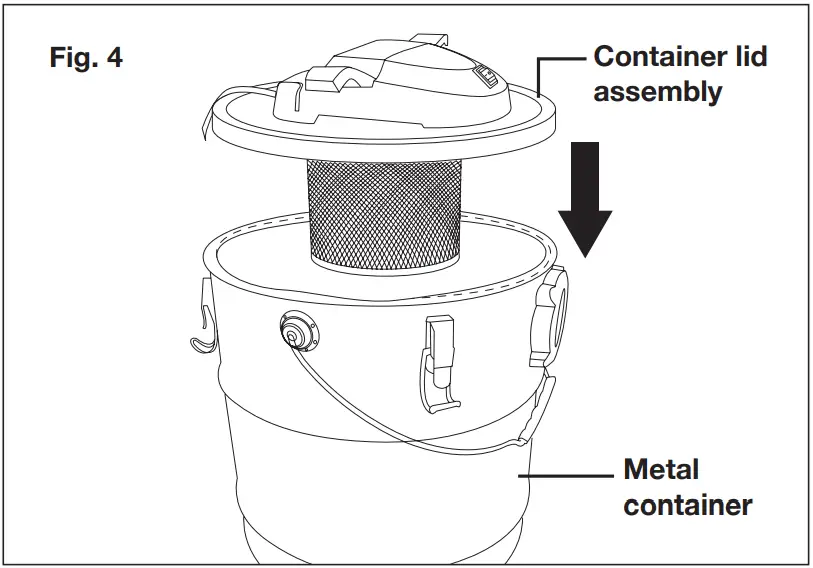 Fig. 4

Container lid assembly

Metal container