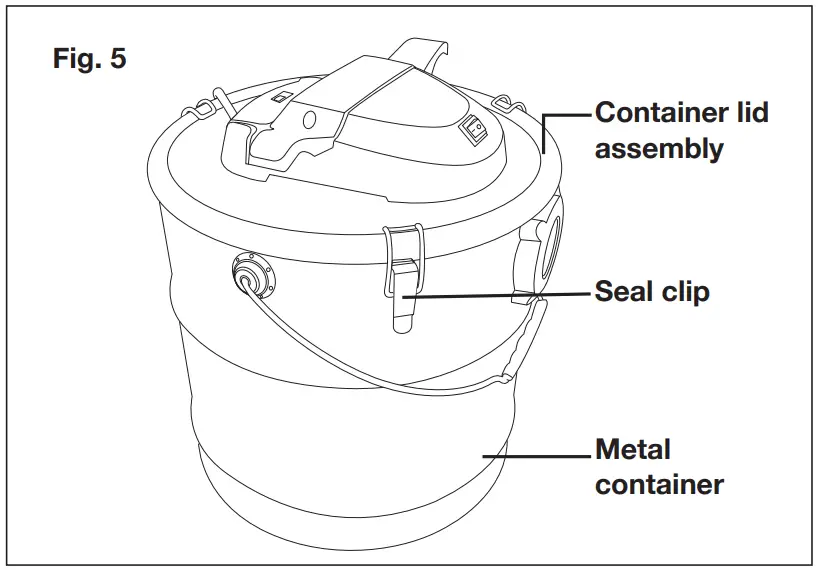 Fig. 5

Container lid assembly

Seal clip

Metal container