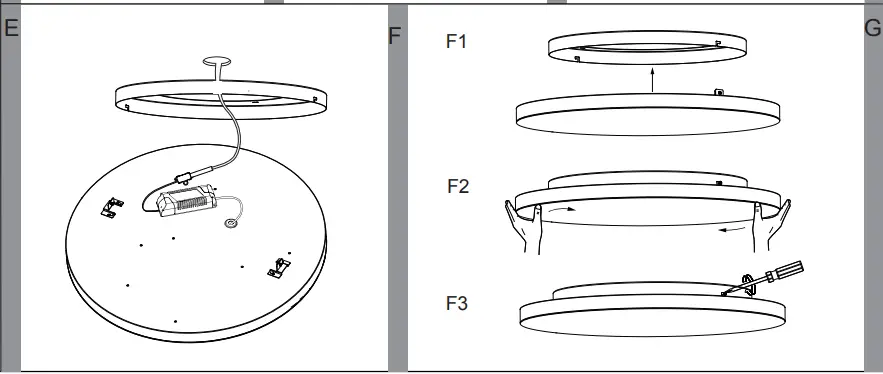 E

F

F1

F2

F3

G