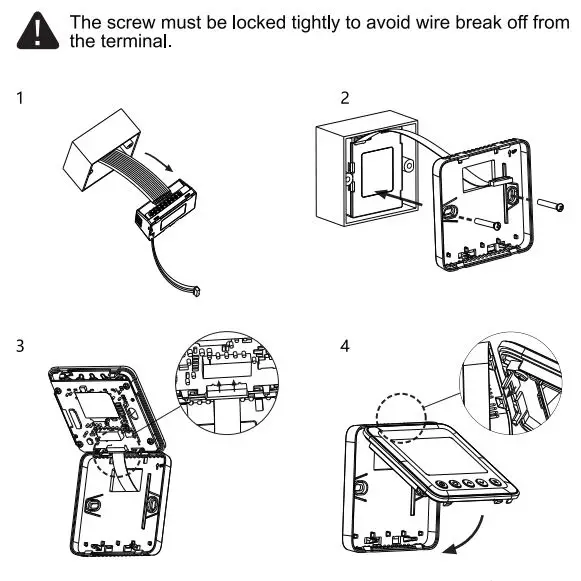 The screw must be locked tightly to avoid wire break off from the terminal.

1

2

3

4