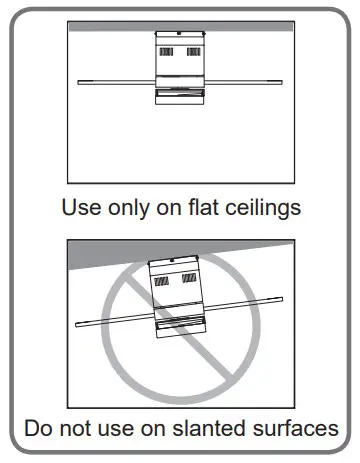 Use only on flat ceilings

Do not use on slanted surfaces