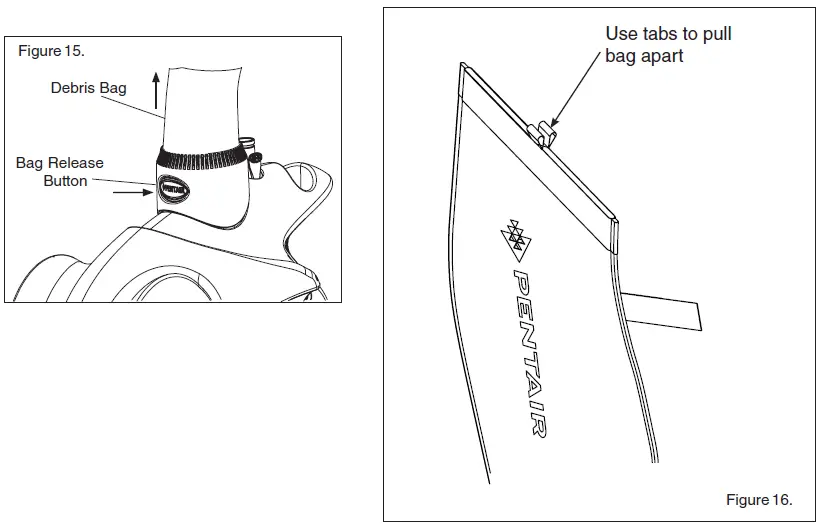 Figure 15.

Debris Bag

Bag Release Button

PENTAIR

Use tabs to pull bag apart

PENTAIR

Figure 16.