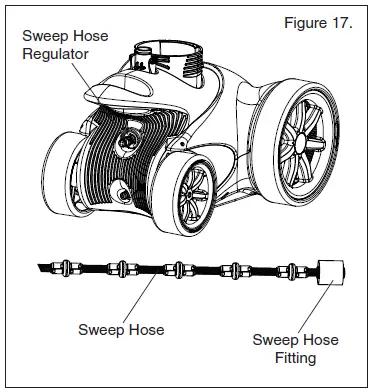 Figure 17.

Sweep Hose Regulator

Sweep Hose

Sweep Hose Fitting